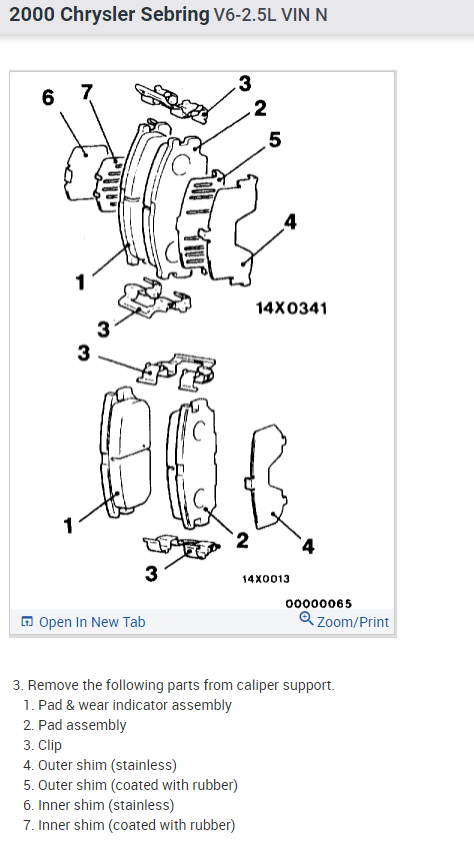 2000 Chrysler Sebring V6-2.5L VIN N

6 7 3 2 5 4 1 3 14X0341

3 1 2 4 3 14X0013

00000065

Open In New Tab Zoom/Print

3. Remove the following parts from caliper support.
1. Pad & wear indicator assembly
2. Pad assembly
3. Clip
4. Outer shim (stainless)
5. Outer shim (coated with rubber)
6. Inner shim (stainless)
7. Inner shim (coated with rubber)