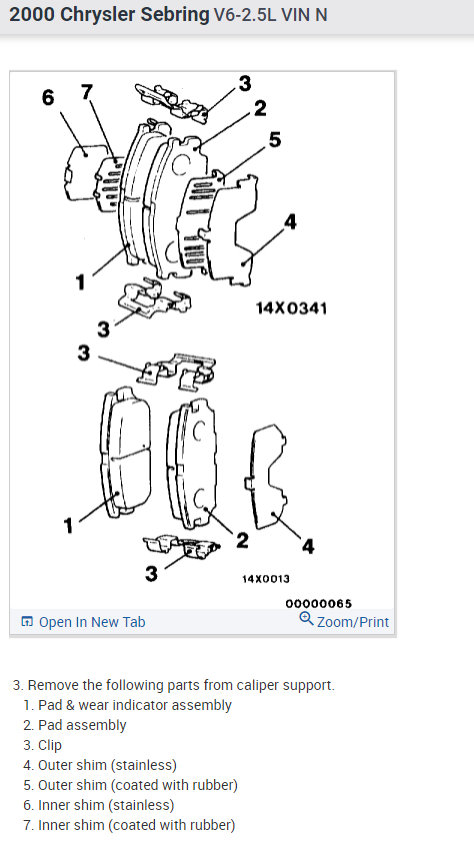 2000 Chrysler Sebring V6-2.5L VIN N

6 7 3 2 5 4 1 3 14X0341

3 1 2 4 3 14X0013

00000065

Open In New Tab
Zoom/Print

3. Remove the following parts from caliper support.
1. Pad & wear indicator assembly
2. Pad assembly
3. Clip
4. Outer shim (stainless)
5. Outer shim (coated with rubber)
6. Inner shim (stainless)
7. Inner shim (coated with rubber)