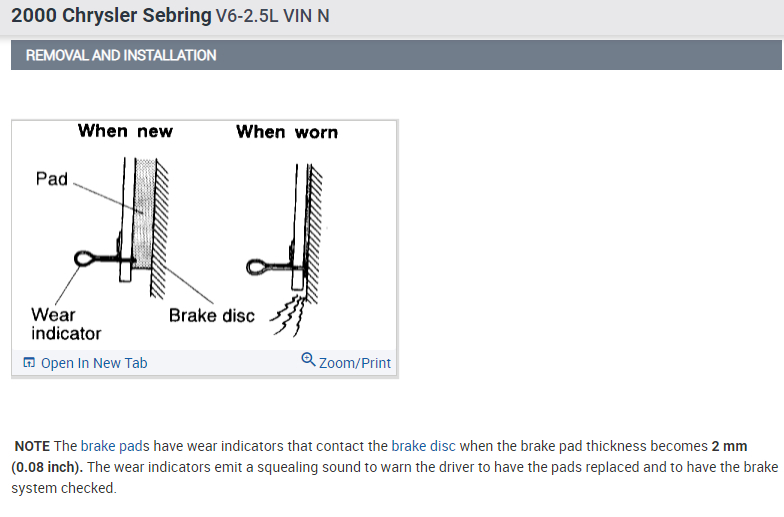 2000 Chrysler Sebring V6-2.5L VIN N

REMOVAL AND INSTALLATION

When new

When worn

Pad

Wear indicator

Brake disc

Open In New Tab

Zoom/Print

NOTE The brake pads have wear indicators that contact the brake disc when the brake pad thickness becomes 2 mm (0.08 inch). The wear indicators emit a squealing sound to warn the driver to have the pads replaced and to have the brake system checked.