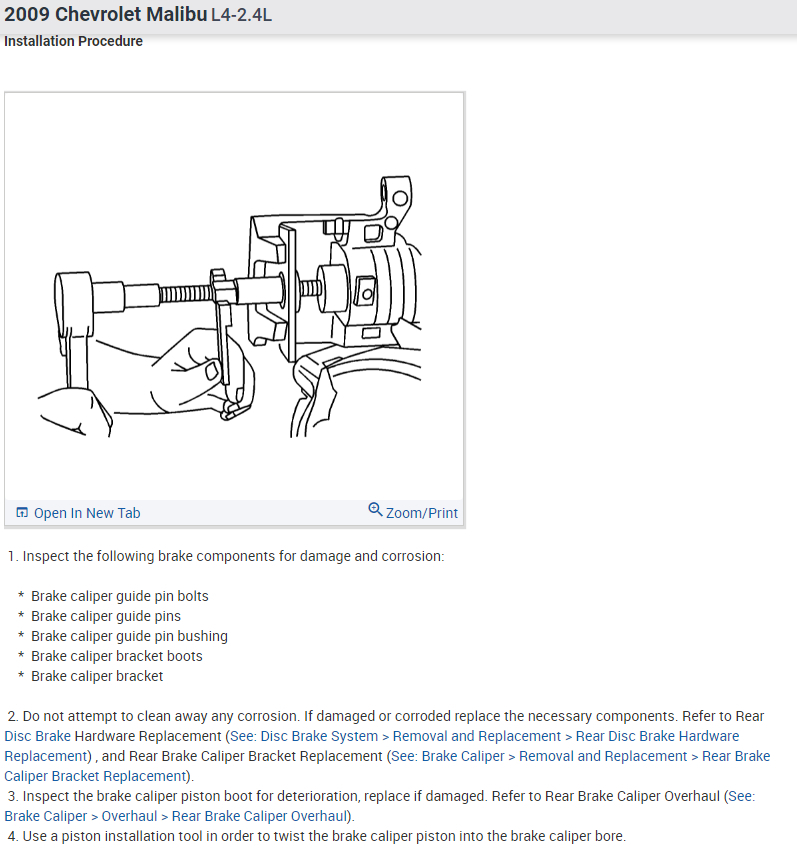 2009 Chevrolet Malibu L4-2.4L
Installation Procedure

Open In New Tab
Zoom/Print

1. Inspect the following brake components for damage and corrosion:

* Brake caliper guide pin bolts
* Brake caliper guide pins
* Brake caliper guide pin bushing
* Brake caliper bracket boots
* Brake caliper bracket

2. Do not attempt to clean away any corrosion. If damaged or corroded replace the necessary components. Refer to Rear Disc Brake Hardware Replacement (See: Disc Brake System > Removal and Replacement > Rear Disc Brake Hardware Replacement) , and Rear Brake Caliper Bracket Replacement (See: Brake Caliper > Removal and Replacement > Rear Brake Caliper Bracket Replacement).
3. Inspect the brake caliper piston boot for deterioration, replace if damaged. Refer to Rear Brake Caliper Overhaul (See: Brake Caliper > Overhaul > Rear Brake Caliper Overhaul).
4. Use a piston installation tool in order to twist the brake caliper piston into the brake caliper bore.