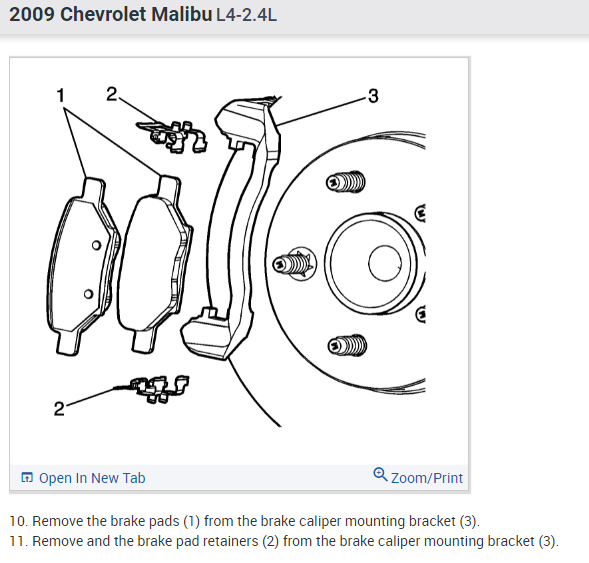 2009 Chevrolet Malibu L4-2.4L

1
2
3
2

Open In New Tab
Zoom/Print

10. Remove the brake pads (1) from the brake caliper mounting bracket (3).
11. Remove and the brake pad retainers (2) from the brake caliper mounting bracket (3).