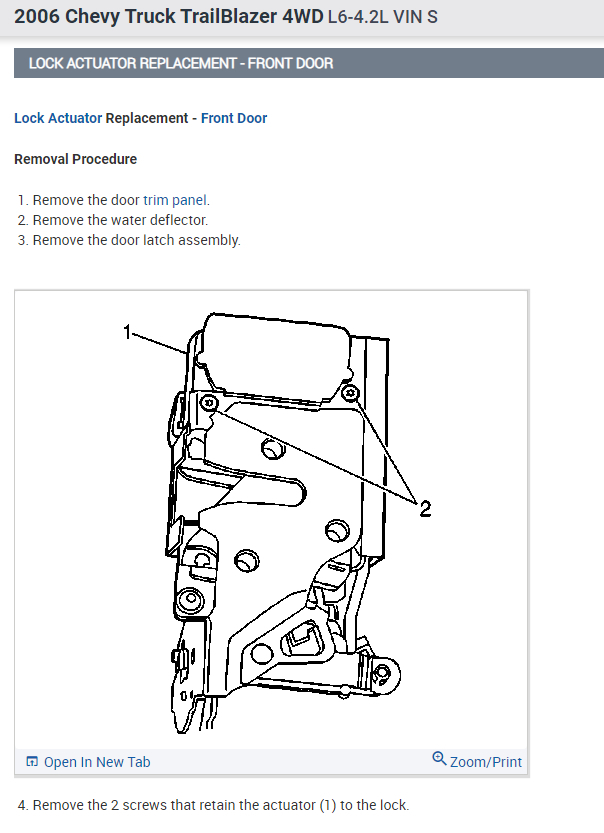 2006 Chevy Truck TrailBlazer 4WD L6-4.2L VIN S

LOCK ACTUATOR REPLACEMENT - FRONT DOOR

Lock Actuator Replacement - Front Door

Removal Procedure

1. Remove the door trim panel.
2. Remove the water deflector.
3. Remove the door latch assembly.

1

2

Open In New Tab

Zoom/Print

4. Remove the 2 screws that retain the actuator (1) to the lock.