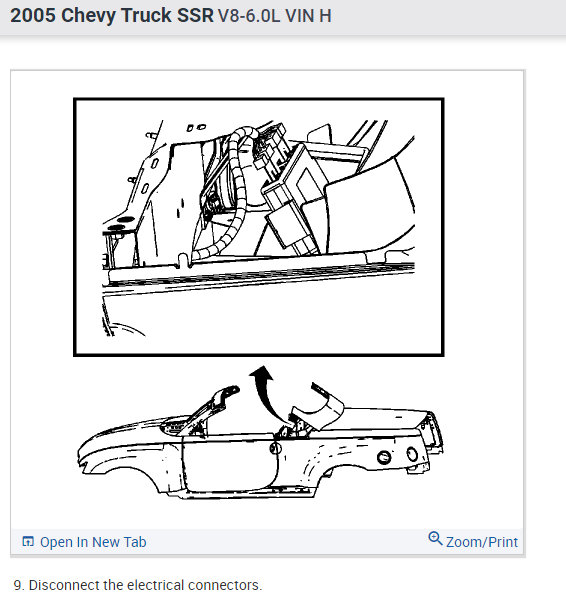 2005 Chevy Truck SSR V8-6.0L VIN H

Open In New Tab

Zoom/Print

9. Disconnect the electrical connectors.