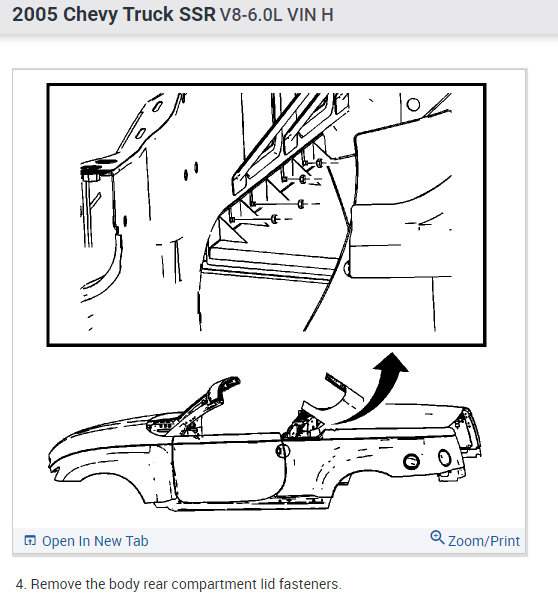 2005 Chevy Truck SSR V8-6.0L VIN H

Open In New Tab

Zoom/Print

4. Remove the body rear compartment lid fasteners.