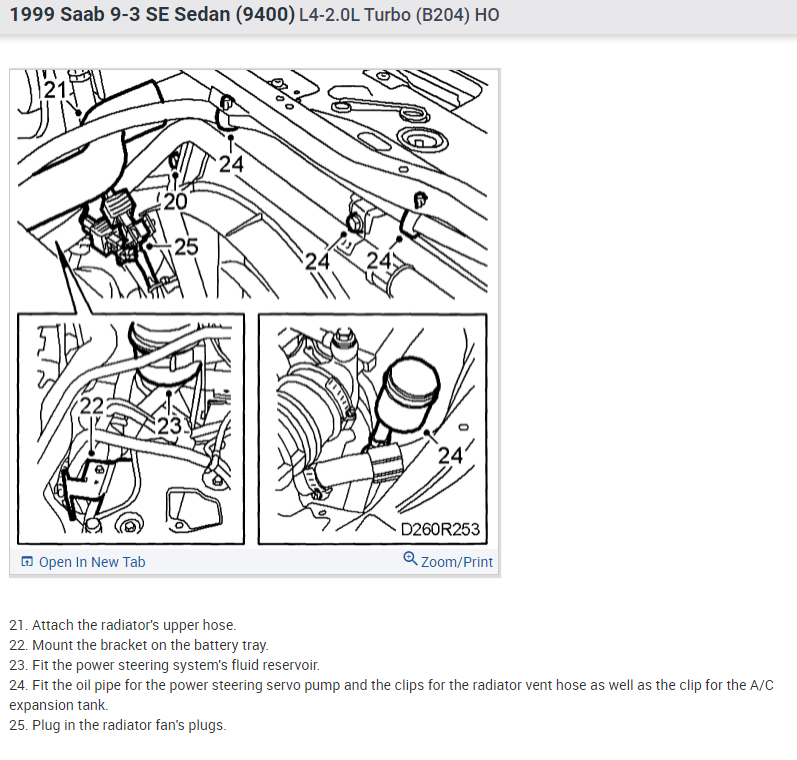 1999 Saab 9-3 SE Sedan (9400) L4-2.0L Turbo (B204) HO

21
24
20
25
24
24
22
23
24
D260R253

Open In New Tab
Zoom/Print

21. Attach the radiator's upper hose.
22. Mount the bracket on the battery tray.
23. Fit the power steering system's fluid reservoir.
24. Fit the oil pipe for the power steering servo pump and the clips for the radiator vent hose as well as the clip for the A/C expansion tank.
25. Plug in the radiator fan's plugs.