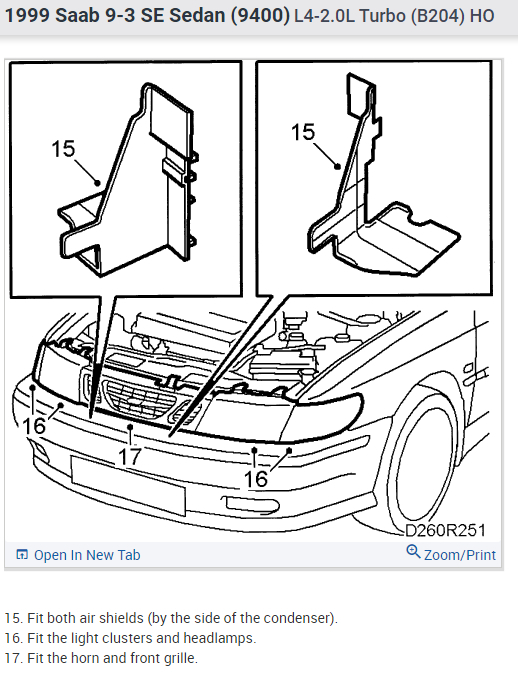 1999 Saab 9-3 SE Sedan (9400) L4-2.0L Turbo (B204) HO

15

15

16

17

16

D260R251

Open In New Tab

Zoom/Print

15. Fit both air shields (by the side of the condenser).
16. Fit the light clusters and headlamps.
17. Fit the horn and front grille.