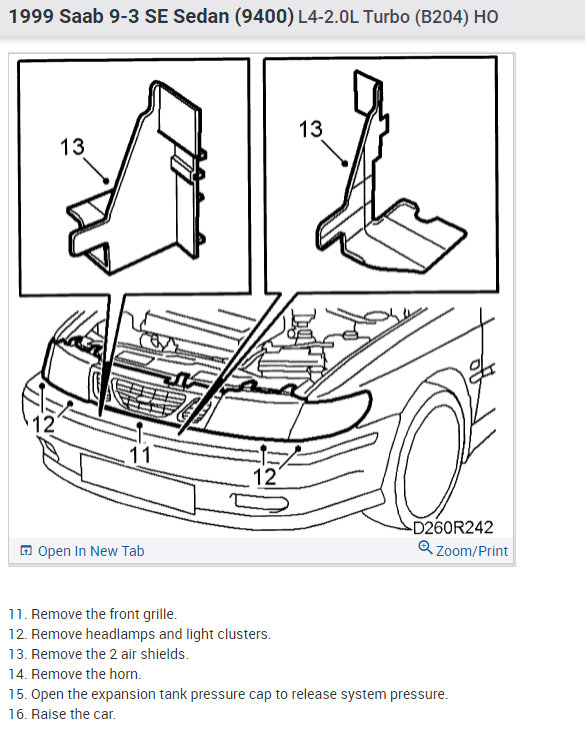 1999 Saab 9-3 SE Sedan (9400) L4-2.0L Turbo (B204) HO

13

13

12

11

12

D260R242

Open In New Tab

Zoom/Print

11. Remove the front grille.
12. Remove headlamps and light clusters.
13. Remove the 2 air shields.
14. Remove the horn.
15. Open the expansion tank pressure cap to release system pressure.
16. Raise the car.