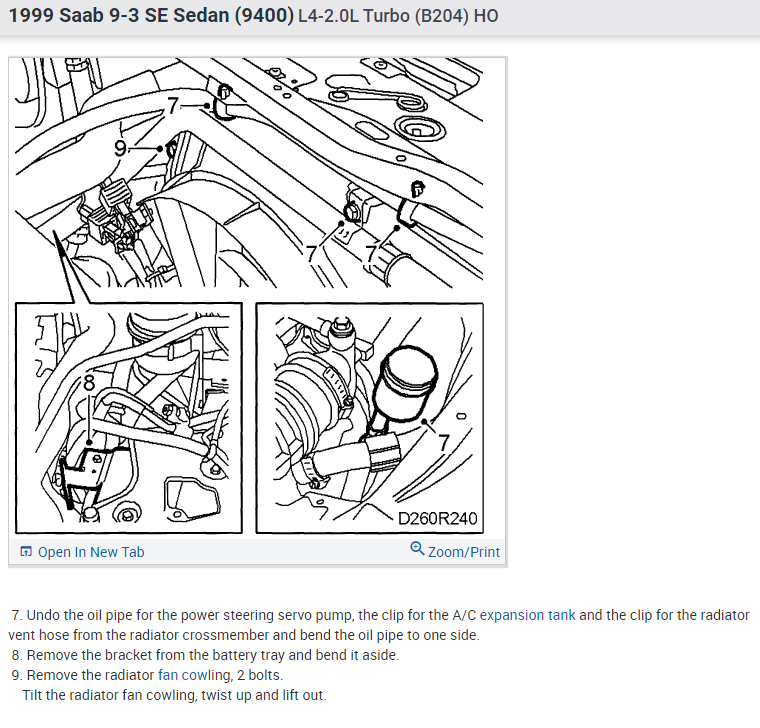 1999 Saab 9-3 SE Sedan (9400) L4-2.0L Turbo (B204) HO

7
9
7
7
8
7
D260R240

Open In New Tab
Zoom/Print

7. Undo the oil pipe for the power steering servo pump, the clip for the A/C expansion tank and the clip for the radiator vent hose from the radiator crossmember and bend the oil pipe to one side.
8. Remove the bracket from the battery tray and bend it aside.
9. Remove the radiator fan cowling, 2 bolts.
Tilt the radiator fan cowling, twist up and lift out.