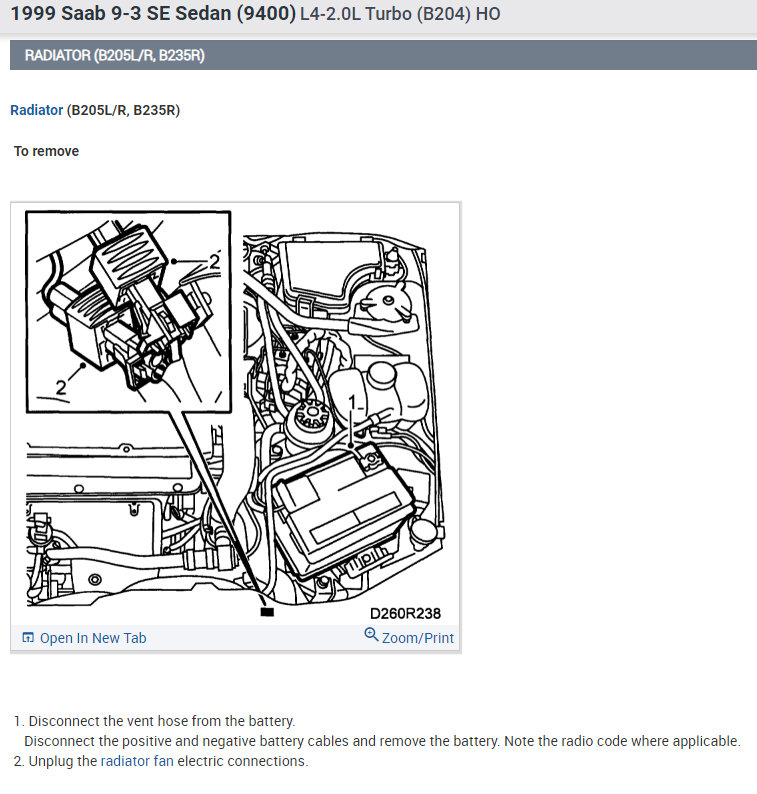 1999 Saab 9-3 SE Sedan (9400) L4-2.0L Turbo (B204) HO

RADIATOR (B205L/R, B235R)

Radiator (B205L/R, B235R)

To remove

2

2

1

D260R238

Open In New Tab

Zoom/Print

1. Disconnect the vent hose from the battery.
Disconnect the positive and negative battery cables and remove the battery. Note the radio code where applicable.
2. Unplug the radiator fan electric connections.