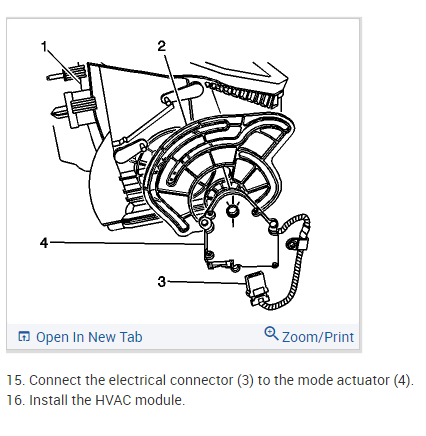 1
2
4
3

Open In New Tab
Zoom/Print

15. Connect the electrical connector (3) to the mode actuator (4).
16. Install the HVAC module.