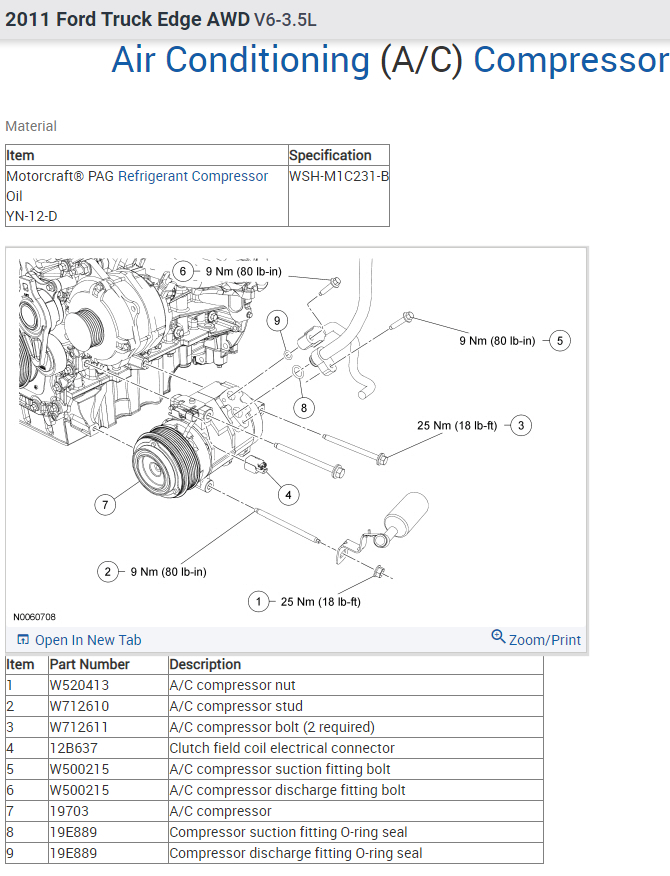 2011 Ford Truck Edge AWD V6-3.5L

Air Conditioning (A/C) Compressor

Material

| Item | Specification |
|---|---|
| Motorcraft® PAG Refrigerant Compressor Oil YN-12-D | WSH-M1C231-B |

6 9 Nm (80 lb-in)
9
9 Nm (80 lb-in) 5
8
25 Nm (18 lb-ft) 3
7
4
2 9 Nm (80 lb-in)
1 25 Nm (18 lb-ft)
N0060708

Open In New Tab
Zoom/Print

| Item | Part Number | Description |
|---|---|---|
| 1 | W520413 | A/C compressor nut |
| 2 | W712610 | A/C compressor stud |
| 3 | W712611 | A/C compressor bolt (2 required) |
| 4 | 12B637 | Clutch field coil electrical connector |
| 5 | W500215 | A/C compressor suction fitting bolt |
| 6 | W500215 | A/C compressor discharge fitting bolt |
| 7 | 19703 | A/C compressor |
| 8 | 19E889 | Compressor suction fitting O-ring seal |
| 9 | 19E889 | Compressor discharge fitting O-ring seal |