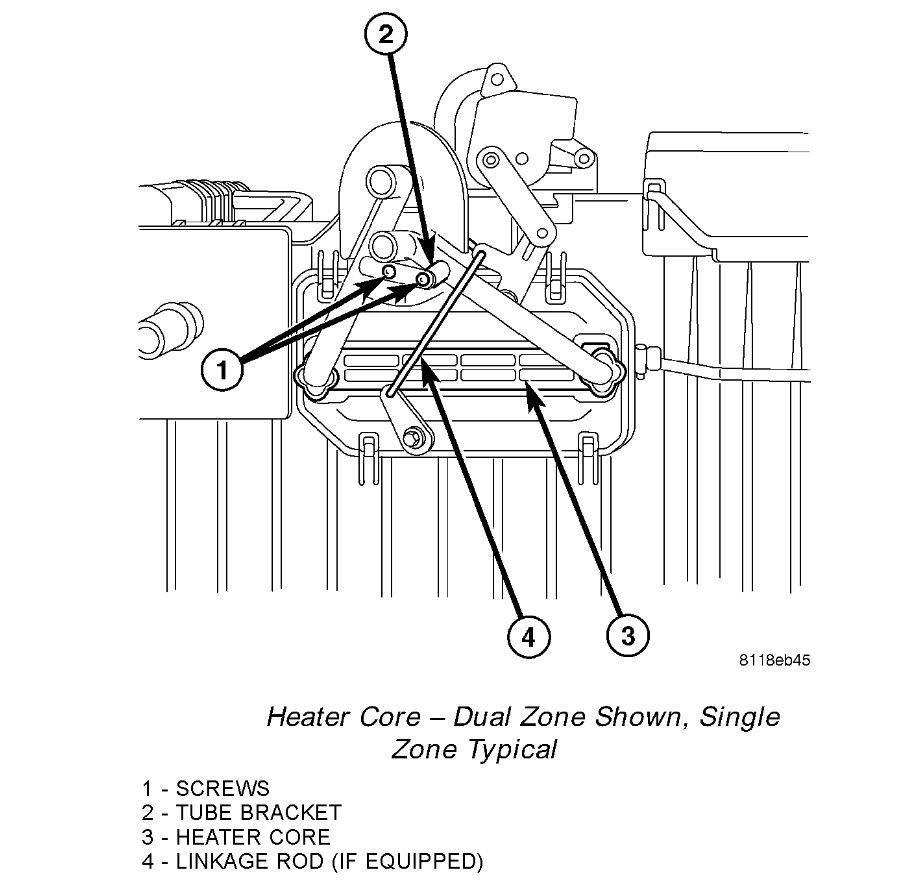 2

1

4

3

8118eb45

Heater Core – Dual Zone Shown, Single Zone Typical

1 - SCREWS
2 - TUBE BRACKET
3 - HEATER CORE
4 - LINKAGE ROD (IF EQUIPPED)