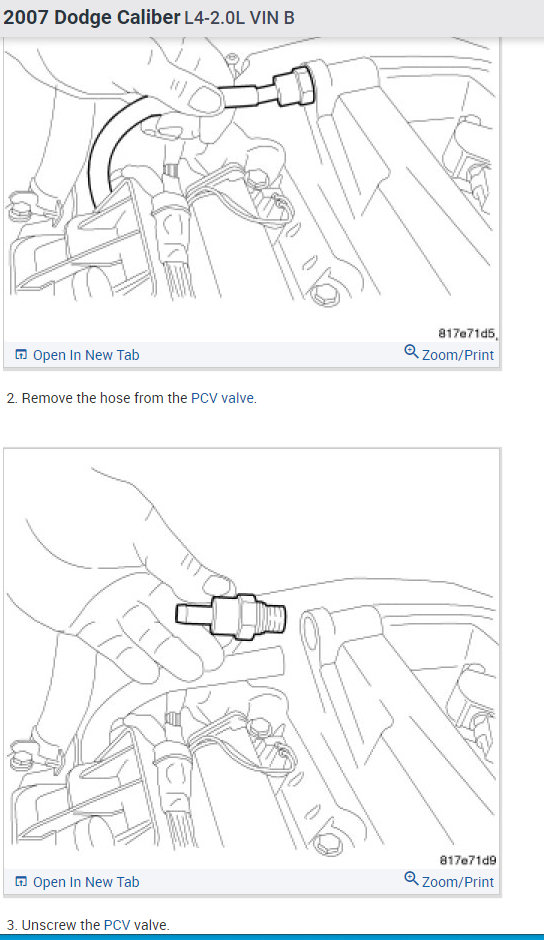 2007 Dodge Caliber L4-2.0L VIN B

817e71d5

Open In New Tab

Zoom/Print

2. Remove the hose from the PCV valve.

817e71d9

Open In New Tab

Zoom/Print

3. Unscrew the PCV valve.