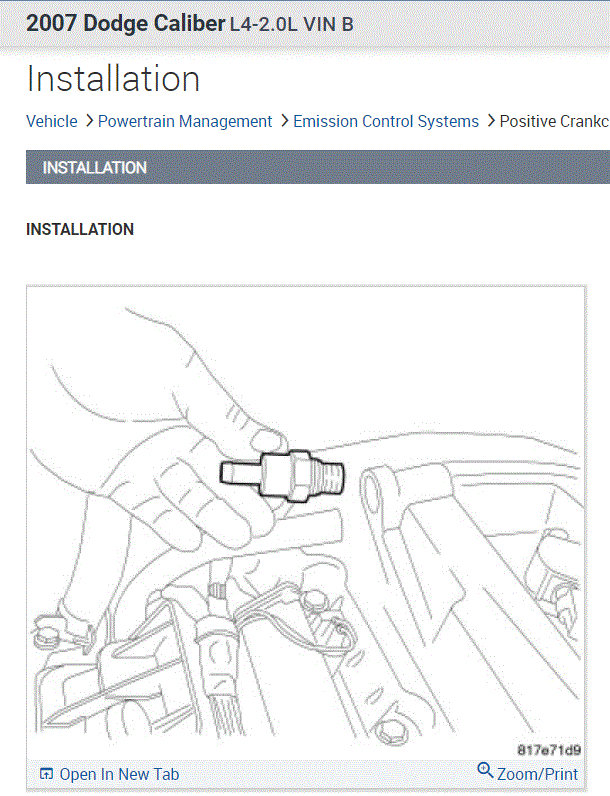 2007 Dodge Caliber L4-2.0L VIN B

Installation

Vehicle > Powertrain Management > Emission Control Systems > Positive Crankc

INSTALLATION

INSTALLATION

817e71d9

Open In New Tab

Zoom/Print