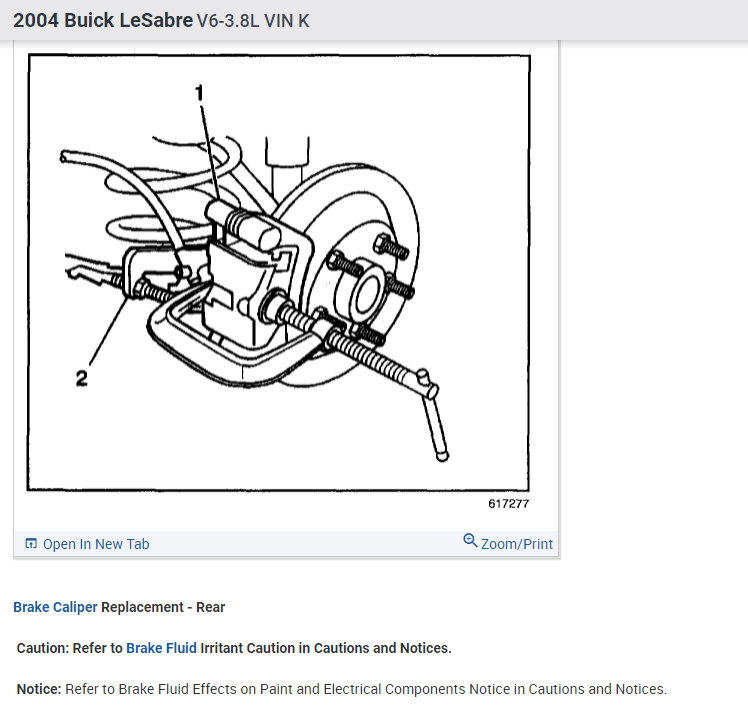 2004 Buick LeSabre V6-3.8L VIN K

1

2

617277

Open In New Tab

Zoom/Print

Brake Caliper Replacement - Rear

Caution: Refer to Brake Fluid Irritant Caution in Cautions and Notices.

Notice: Refer to Brake Fluid Effects on Paint and Electrical Components Notice in Cautions and Notices.