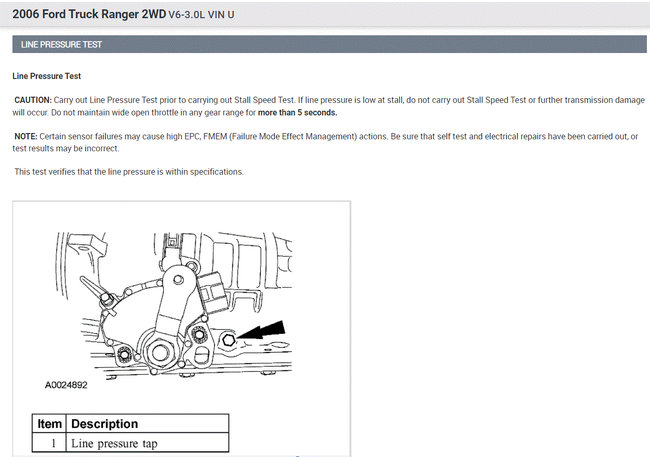 2006 Ford Truck Ranger 2WD V6-3.0L VIN U

LINE PRESSURE TEST

Line Pressure Test

CAUTION: Carry out Line Pressure Test prior to carrying out Stall Speed Test. If line pressure is low at stall, do not carry out Stall Speed Test or further transmission damage will occur. Do not maintain wide open throttle in any gear range for more than 5 seconds.

NOTE: Certain sensor failures may cause high EPC, FMEM (Failure Mode Effect Management) actions. Be sure that self test and electrical repairs have been carried out, or test results may be incorrect.

This test verifies that the line pressure is within specifications.

A0024892

| Item | Description |
|---|---|
| 1 | Line pressure tap |