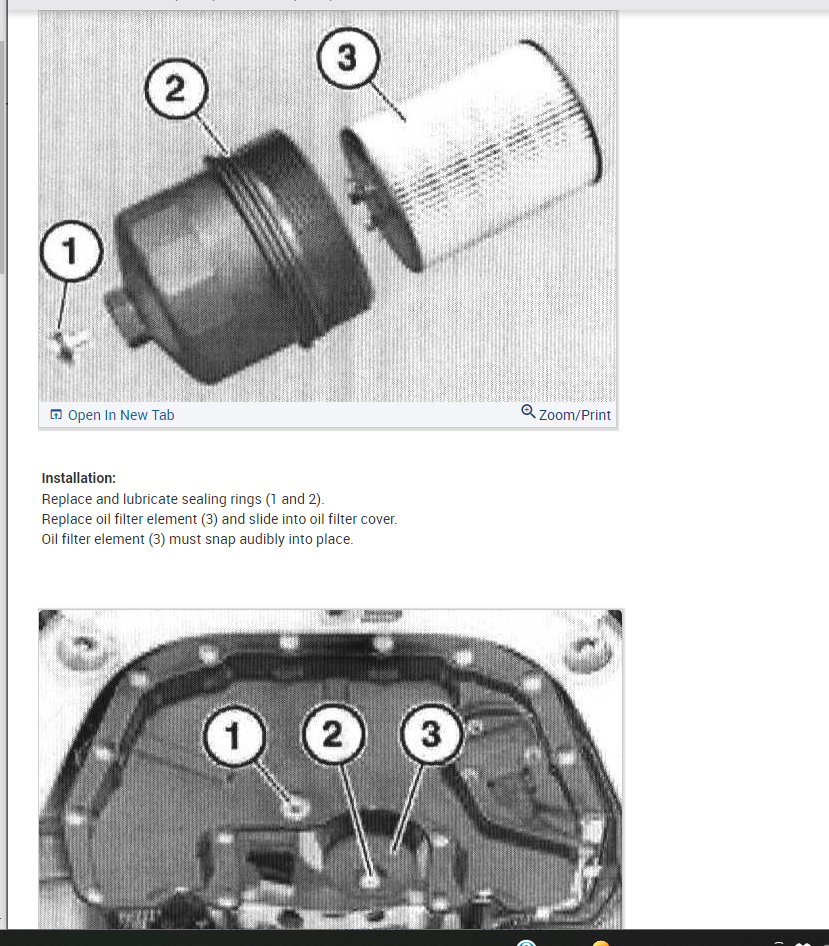 3

2

1

Open In New Tab

Zoom/Print

**Installation:**
Replace and lubricate sealing rings (1 and 2).
Replace oil filter element (3) and slide into oil filter cover.
Oil filter element (3) must snap audibly into place.

1

2

3