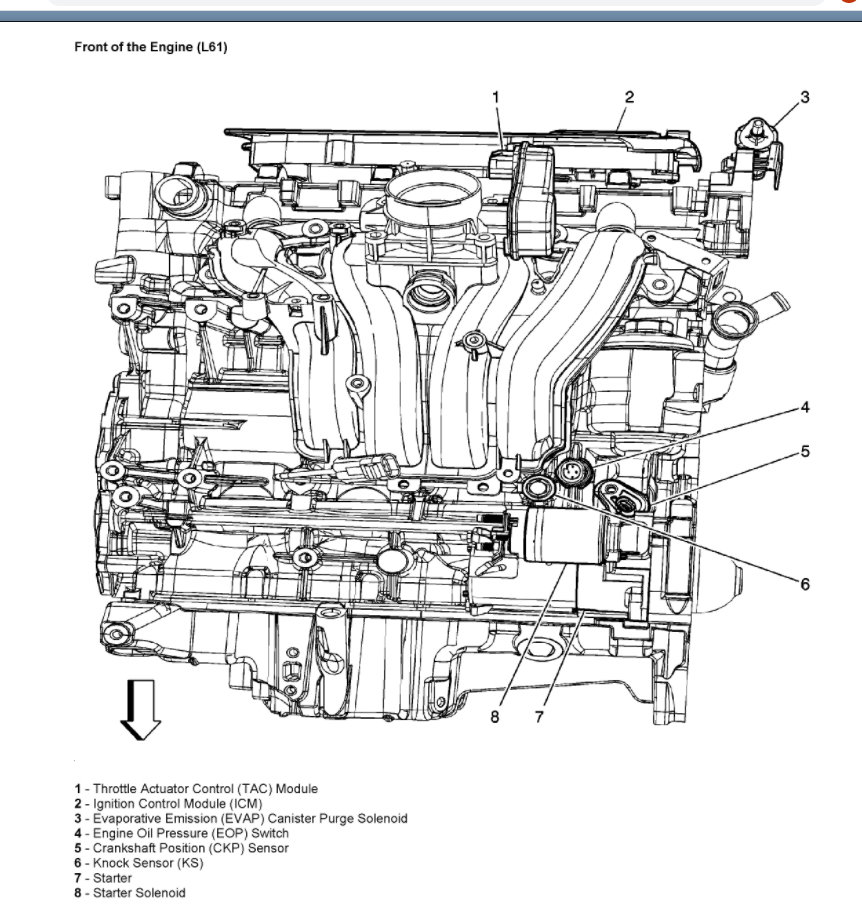 Front of the Engine (L61)

1
2
3
4
5
6
8
7

1 - Throttle Actuator Control (TAC) Module
2 - Ignition Control Module (ICM)
3 - Evaporative Emission (EVAP) Canister Purge Solenoid
4 - Engine Oil Pressure (EOP) Switch
5 - Crankshaft Position (CKP) Sensor
6 - Knock Sensor (KS)
7 - Starter
8 - Starter Solenoid