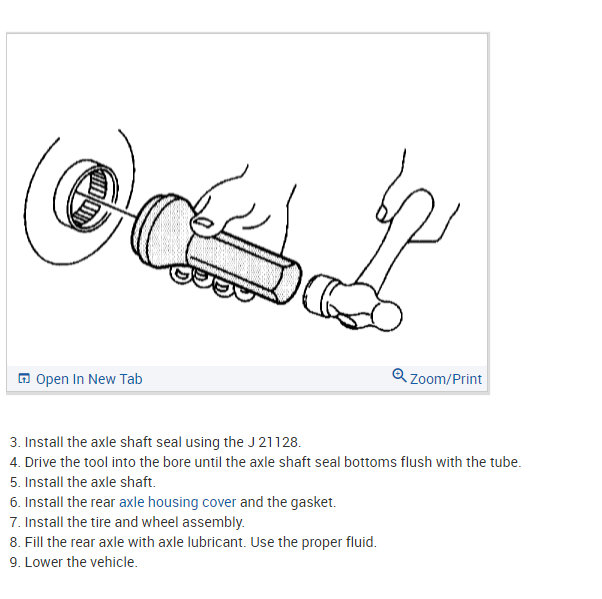 Open In New Tab

Zoom/Print

3. Install the axle shaft seal using the J 21128.
4. Drive the tool into the bore until the axle shaft seal bottoms flush with the tube.
5. Install the axle shaft.
6. Install the rear axle housing cover and the gasket.
7. Install the tire and wheel assembly.
8. Fill the rear axle with axle lubricant. Use the proper fluid.
9. Lower the vehicle.