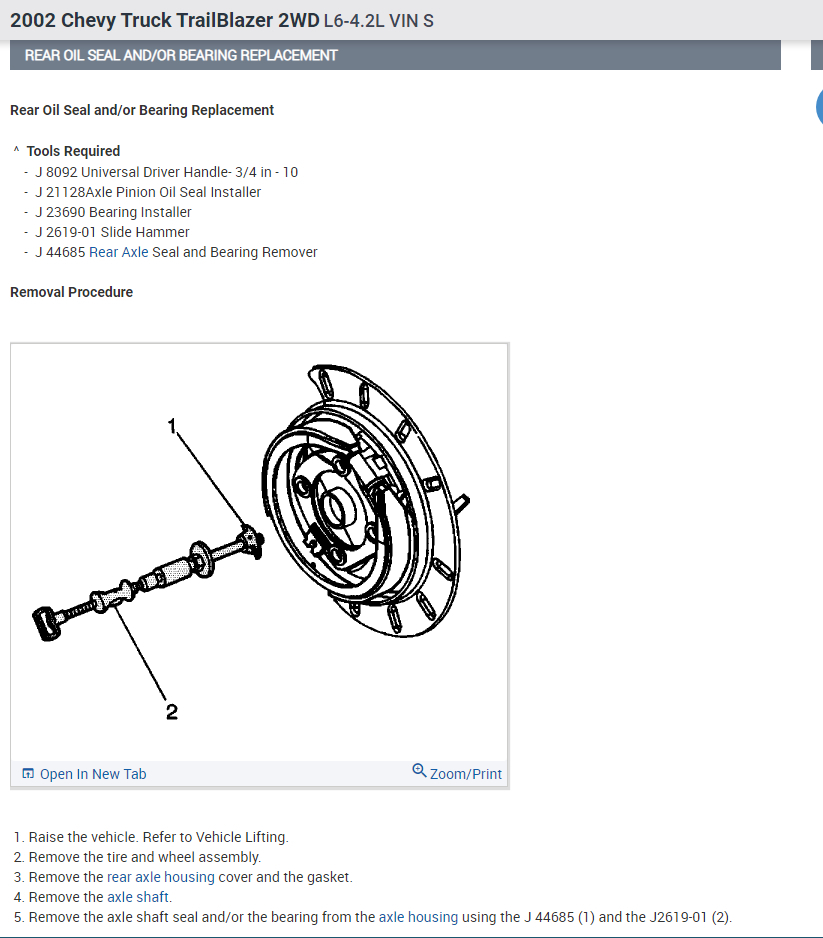 2002 Chevy Truck TrailBlazer 2WD L6-4.2L VIN S

REAR OIL SEAL AND/OR BEARING REPLACEMENT

Rear Oil Seal and/or Bearing Replacement

^ Tools Required
- J 8092 Universal Driver Handle- 3/4 in - 10
- J 21128Axle Pinion Oil Seal Installer
- J 23690 Bearing Installer
- J 2619-01 Slide Hammer
- J 44685 Rear Axle Seal and Bearing Remover

Removal Procedure

1

2

Open In New Tab

Zoom/Print

1. Raise the vehicle. Refer to Vehicle Lifting.
2. Remove the tire and wheel assembly.
3. Remove the rear axle housing cover and the gasket.
4. Remove the axle shaft.
5. Remove the axle shaft seal and/or the bearing from the axle housing using the J 44685 (1) and the J2619-01 (2).