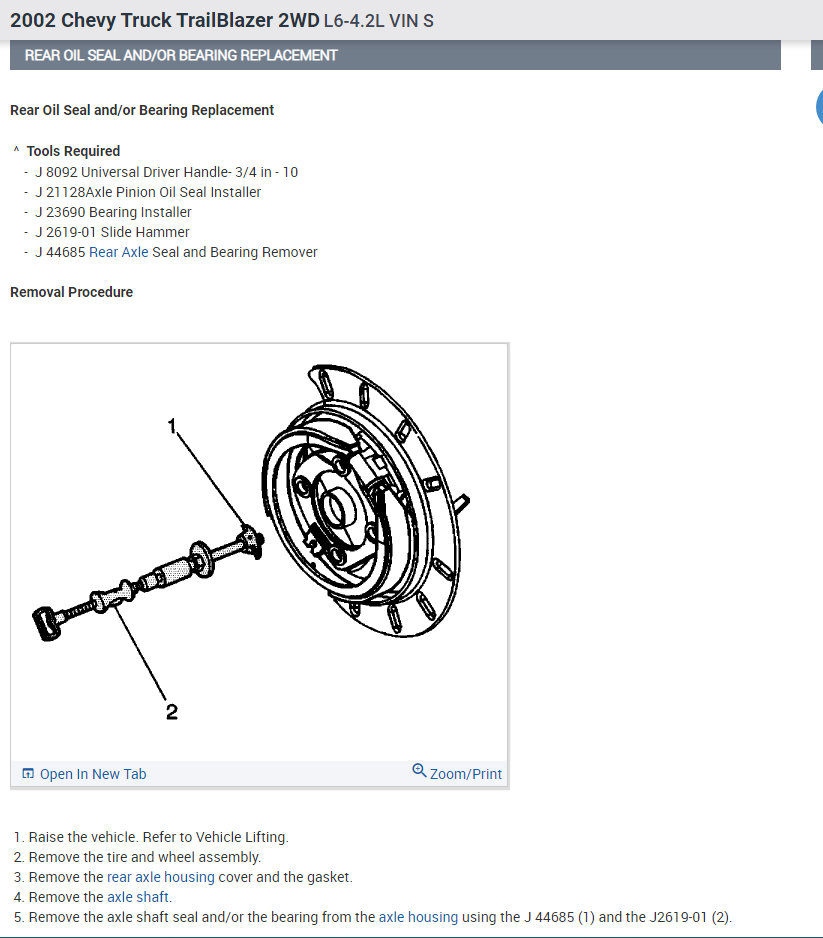 2002 Chevy Truck TrailBlazer 2WD L6-4.2L VIN S

REAR OIL SEAL AND/OR BEARING REPLACEMENT

Rear Oil Seal and/or Bearing Replacement

^ Tools Required
- J 8092 Universal Driver Handle- 3/4 in - 10
- J 21128Axle Pinion Oil Seal Installer
- J 23690 Bearing Installer
- J 2619-01 Slide Hammer
- J 44685 Rear Axle Seal and Bearing Remover

Removal Procedure

1

2

Open In New Tab

Zoom/Print

1. Raise the vehicle. Refer to Vehicle Lifting.
2. Remove the tire and wheel assembly.
3. Remove the rear axle housing cover and the gasket.
4. Remove the axle shaft.
5. Remove the axle shaft seal and/or the bearing from the axle housing using the J 44685 (1) and the J2619-01 (2).