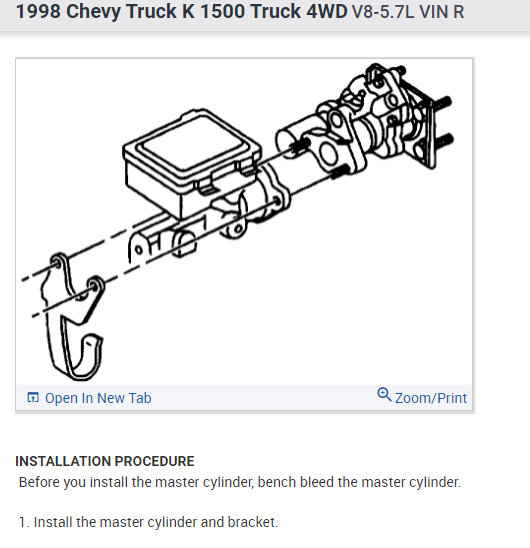 1998 Chevy Truck K 1500 Truck 4WD V8-5.7L VIN R

Open In New Tab

Zoom/Print

INSTALLATION PROCEDURE

Before you install the master cylinder, bench bleed the master cylinder.

1. Install the master cylinder and bracket.