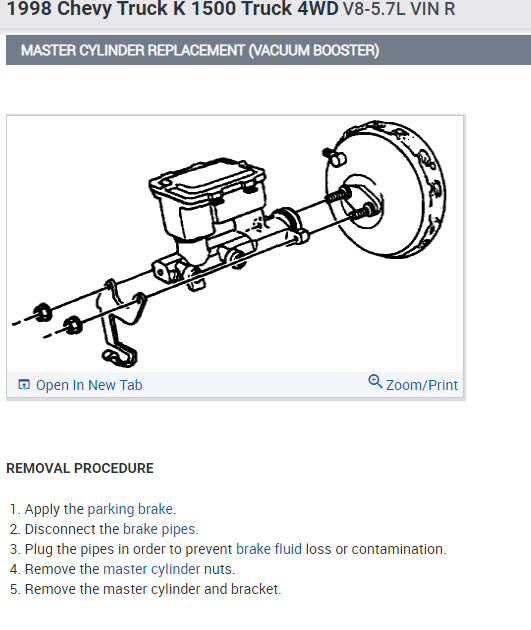 1998 Chevy Truck K 1500 Truck 4WD V8-5.7L VIN R

MASTER CYLINDER REPLACEMENT (VACUUM BOOSTER)

Open In New Tab

Zoom/Print

REMOVAL PROCEDURE

1. Apply the parking brake.
2. Disconnect the brake pipes.
3. Plug the pipes in order to prevent brake fluid loss or contamination.
4. Remove the master cylinder nuts.
5. Remove the master cylinder and bracket.