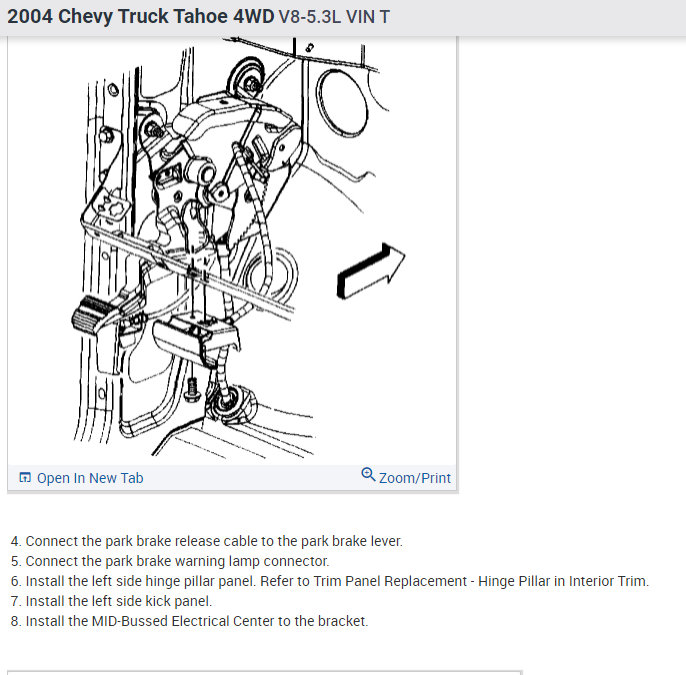 2004 Chevy Truck Tahoe 4WD V8-5.3L VIN T

Open In New Tab

Zoom/Print

4. Connect the park brake release cable to the park brake lever.
5. Connect the park brake warning lamp connector.
6. Install the left side hinge pillar panel. Refer to Trim Panel Replacement - Hinge Pillar in Interior Trim.
7. Install the left side kick panel.
8. Install the MID-Bussed Electrical Center to the bracket.