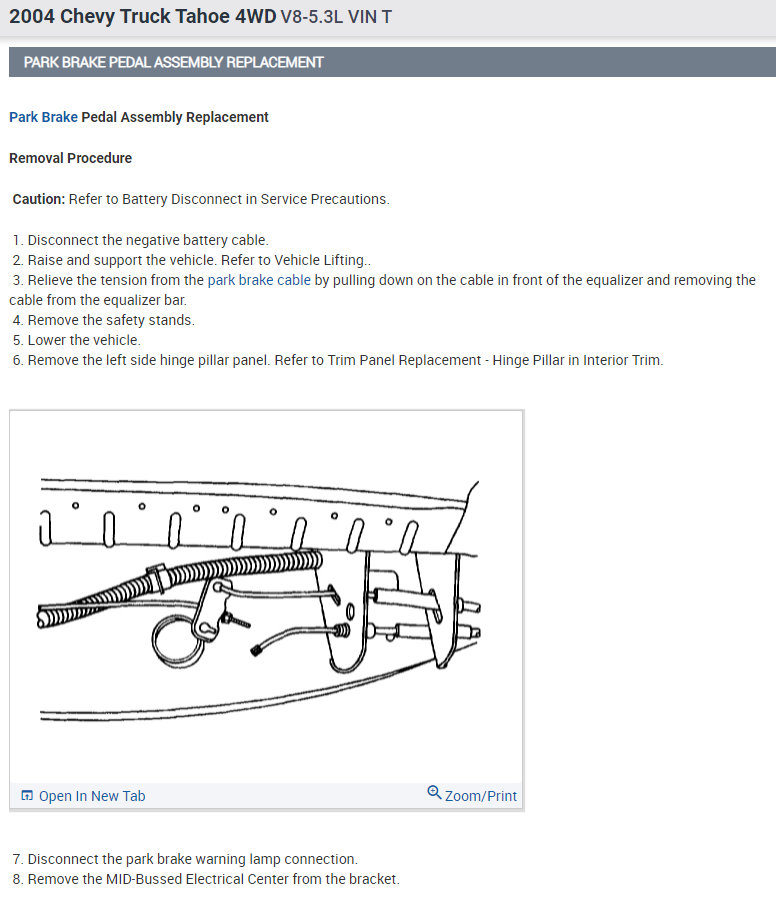 2004 Chevy Truck Tahoe 4WD V8-5.3L VIN T

PARK BRAKE PEDAL ASSEMBLY REPLACEMENT

Park Brake Pedal Assembly Replacement

Removal Procedure

Caution: Refer to Battery Disconnect in Service Precautions.

1. Disconnect the negative battery cable.
2. Raise and support the vehicle. Refer to Vehicle Lifting..
3. Relieve the tension from the park brake cable by pulling down on the cable in front of the equalizer and removing the cable from the equalizer bar.
4. Remove the safety stands.
5. Lower the vehicle.
6. Remove the left side hinge pillar panel. Refer to Trim Panel Replacement - Hinge Pillar in Interior Trim.

Open In New Tab

Zoom/Print

7. Disconnect the park brake warning lamp connection.
8. Remove the MID-Bussed Electrical Center from the bracket.