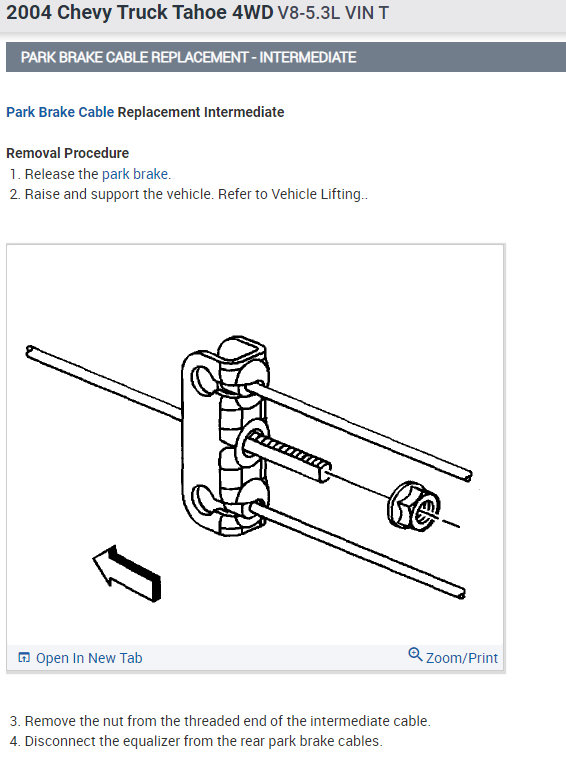 2004 Chevy Truck Tahoe 4WD V8-5.3L VIN T

PARK BRAKE CABLE REPLACEMENT - INTERMEDIATE

Park Brake Cable Replacement Intermediate

Removal Procedure
1. Release the park brake.
2. Raise and support the vehicle. Refer to Vehicle Lifting..

Open In New Tab

Zoom/Print

3. Remove the nut from the threaded end of the intermediate cable.
4. Disconnect the equalizer from the rear park brake cables.