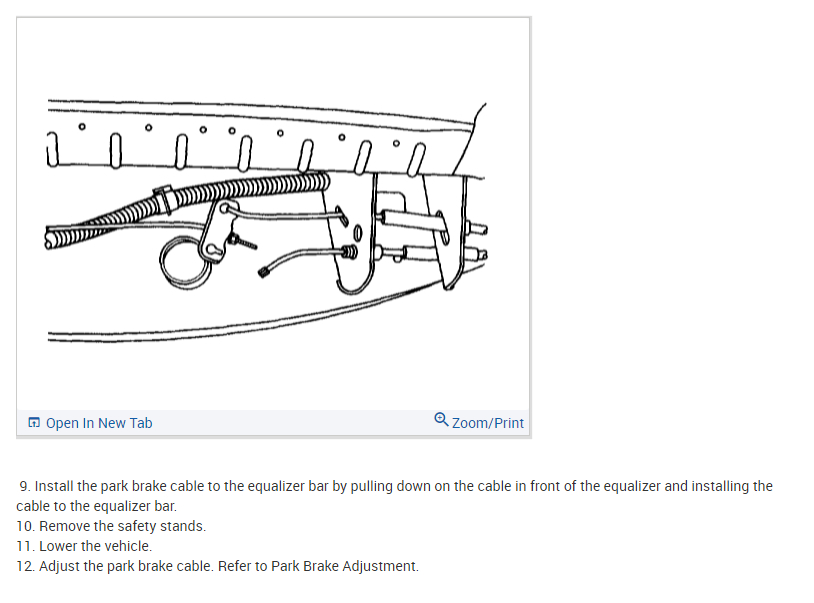 Open In New Tab

Zoom/Print

9. Install the park brake cable to the equalizer bar by pulling down on the cable in front of the equalizer and installing the cable to the equalizer bar.
10. Remove the safety stands.
11. Lower the vehicle.
12. Adjust the park brake cable. Refer to Park Brake Adjustment.