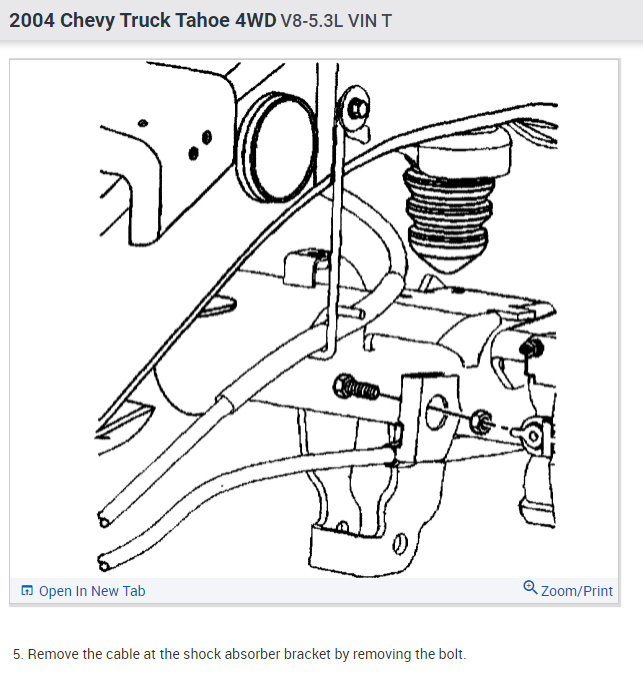 2004 Chevy Truck Tahoe 4WD V8-5.3L VIN T

Open In New Tab

Zoom/Print

5. Remove the cable at the shock absorber bracket by removing the bolt.