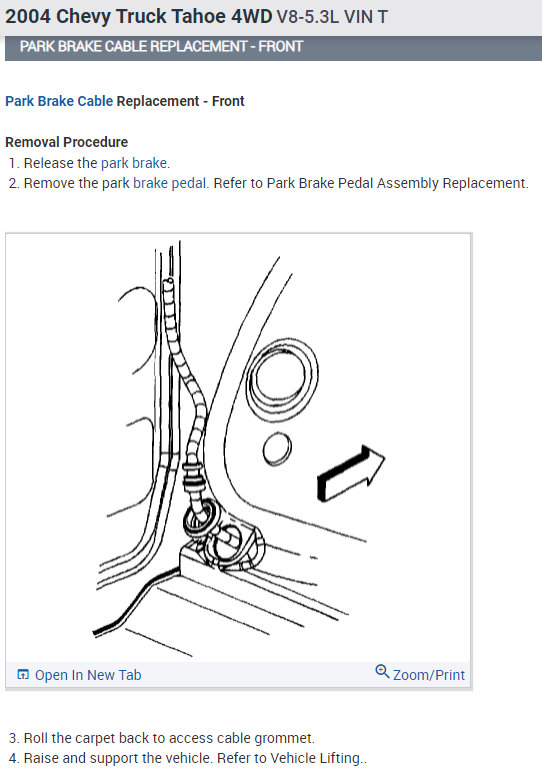 2004 Chevy Truck Tahoe 4WD V8-5.3L VIN T

PARK BRAKE CABLE REPLACEMENT - FRONT

Park Brake Cable Replacement - Front

Removal Procedure

1. Release the park brake.
2. Remove the park brake pedal. Refer to Park Brake Pedal Assembly Replacement.

Open In New Tab

Zoom/Print

3. Roll the carpet back to access cable grommet.
4. Raise and support the vehicle. Refer to Vehicle Lifting..