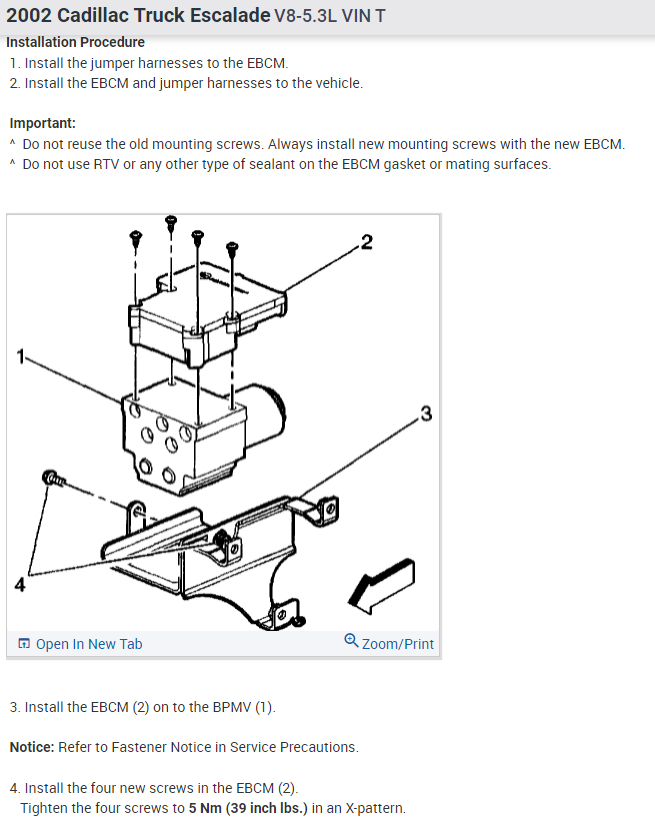 2002 Cadillac Truck Escalade V8-5.3L VIN T

Installation Procedure

1. Install the jumper harnesses to the EBCM.
2. Install the EBCM and jumper harnesses to the vehicle.

Important:
^ Do not reuse the old mounting screws. Always install new mounting screws with the new EBCM.
^ Do not use RTV or any other type of sealant on the EBCM gasket or mating surfaces.

2
1
3
4

Open In New Tab
Zoom/Print

3. Install the EBCM (2) on to the BPMV (1).

Notice: Refer to Fastener Notice in Service Precautions.

4. Install the four new screws in the EBCM (2).
Tighten the four screws to 5 Nm (39 inch lbs.) in an X-pattern.