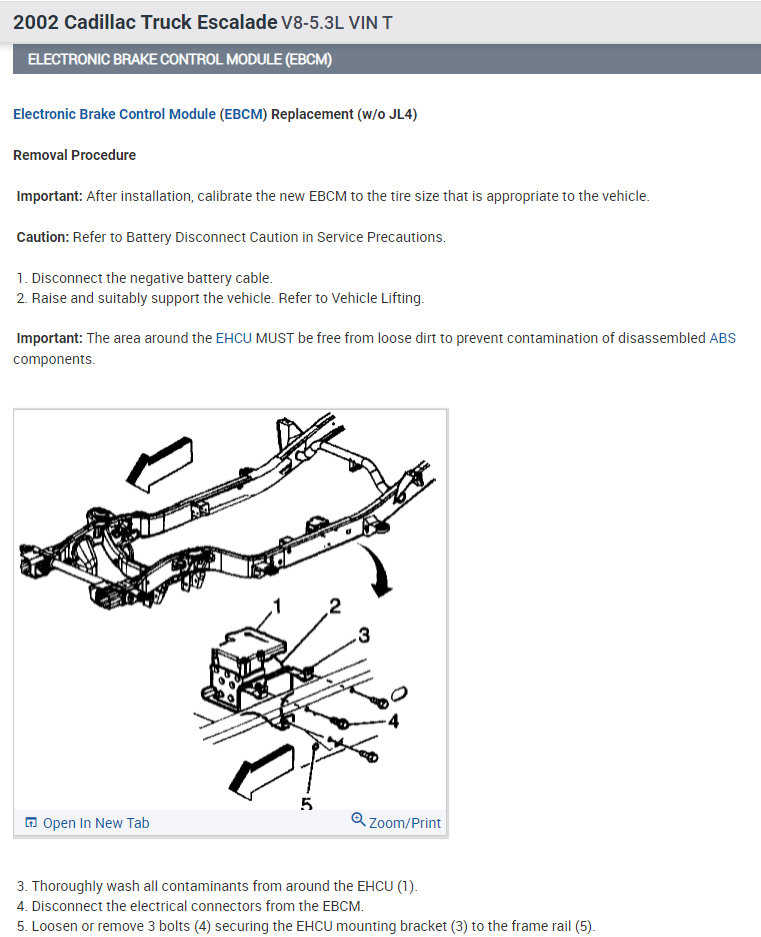 2002 Cadillac Truck Escalade V8-5.3L VIN T

ELECTRONIC BRAKE CONTROL MODULE (EBCM)

Electronic Brake Control Module (EBCM) Replacement (w/o JL4)

Removal Procedure

Important: After installation, calibrate the new EBCM to the tire size that is appropriate to the vehicle.

Caution: Refer to Battery Disconnect Caution in Service Precautions.

1. Disconnect the negative battery cable.
2. Raise and suitably support the vehicle. Refer to Vehicle Lifting.

Important: The area around the EHCU MUST be free from loose dirt to prevent contamination of disassembled ABS components.

1
2
3
4
5

Open In New Tab
Zoom/Print

3. Thoroughly wash all contaminants from around the EHCU (1).
4. Disconnect the electrical connectors from the EBCM.
5. Loosen or remove 3 bolts (4) securing the EHCU mounting bracket (3) to the frame rail (5).