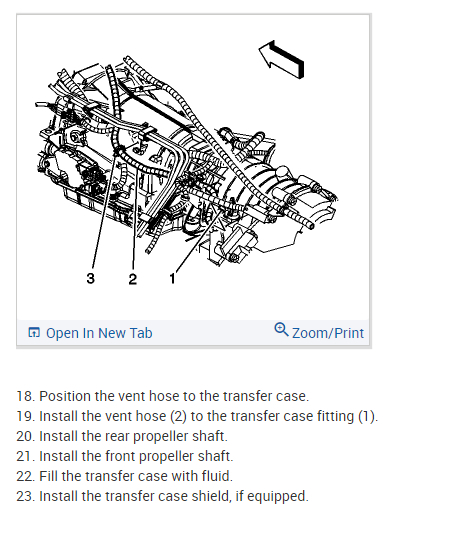 3
2
1

Open In New Tab
Zoom/Print

18. Position the vent hose to the transfer case.
19. Install the vent hose (2) to the transfer case fitting (1).
20. Install the rear propeller shaft.
21. Install the front propeller shaft.
22. Fill the transfer case with fluid.
23. Install the transfer case shield, if equipped.