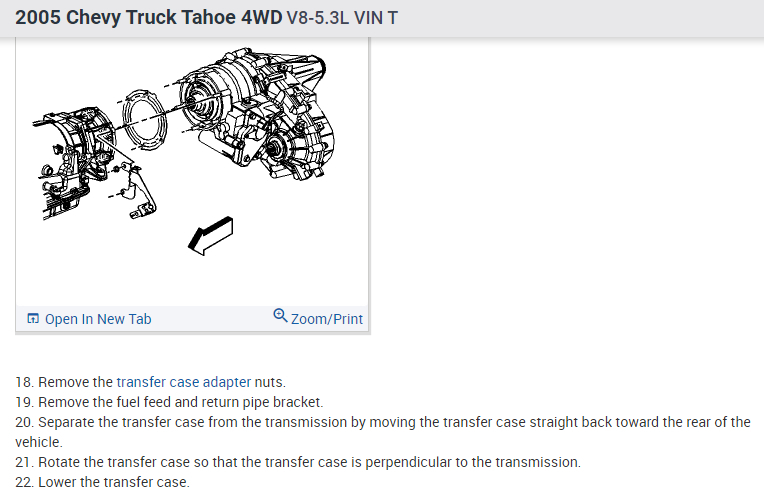 2005 Chevy Truck Tahoe 4WD V8-5.3L VIN T

Open In New Tab

Zoom/Print

18. Remove the transfer case adapter nuts.
19. Remove the fuel feed and return pipe bracket.
20. Separate the transfer case from the transmission by moving the transfer case straight back toward the rear of the vehicle.
21. Rotate the transfer case so that the transfer case is perpendicular to the transmission.
22. Lower the transfer case.