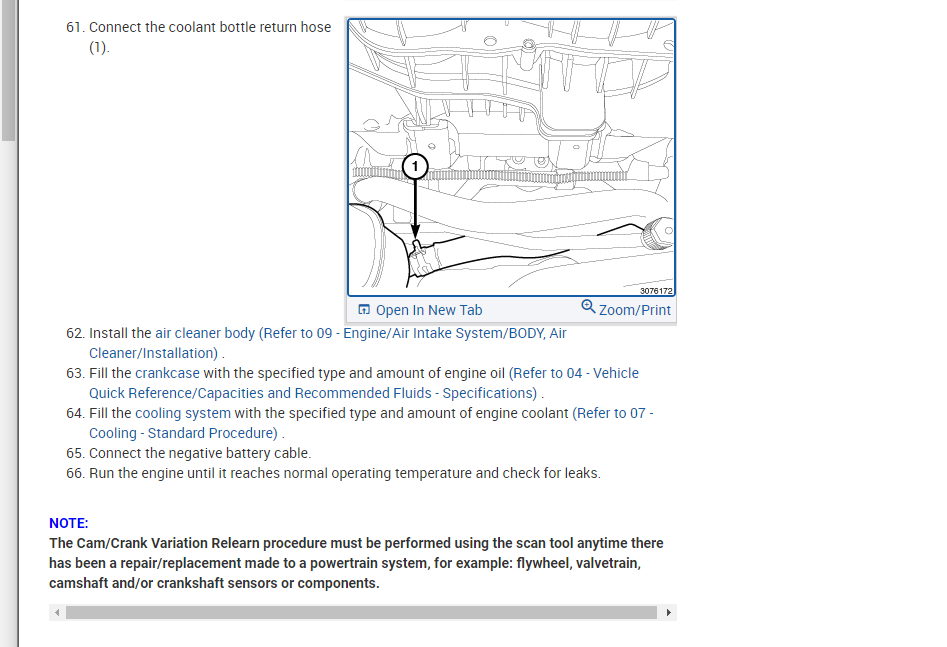 61. Connect the coolant bottle return hose (1).

1

3076172

Open In New Tab

Zoom/Print

62. Install the air cleaner body (Refer to 09 - Engine/Air Intake System/BODY, Air Cleaner/Installation) .
63. Fill the crankcase with the specified type and amount of engine oil (Refer to 04 - Vehicle Quick Reference/Capacities and Recommended Fluids - Specifications) .
64. Fill the cooling system with the specified type and amount of engine coolant (Refer to 07 - Cooling - Standard Procedure) .
65. Connect the negative battery cable.
66. Run the engine until it reaches normal operating temperature and check for leaks.

NOTE:
The Cam/Crank Variation Relearn procedure must be performed using the scan tool anytime there has been a repair/replacement made to a powertrain system, for example: flywheel, valvetrain, camshaft and/or crankshaft sensors or components.