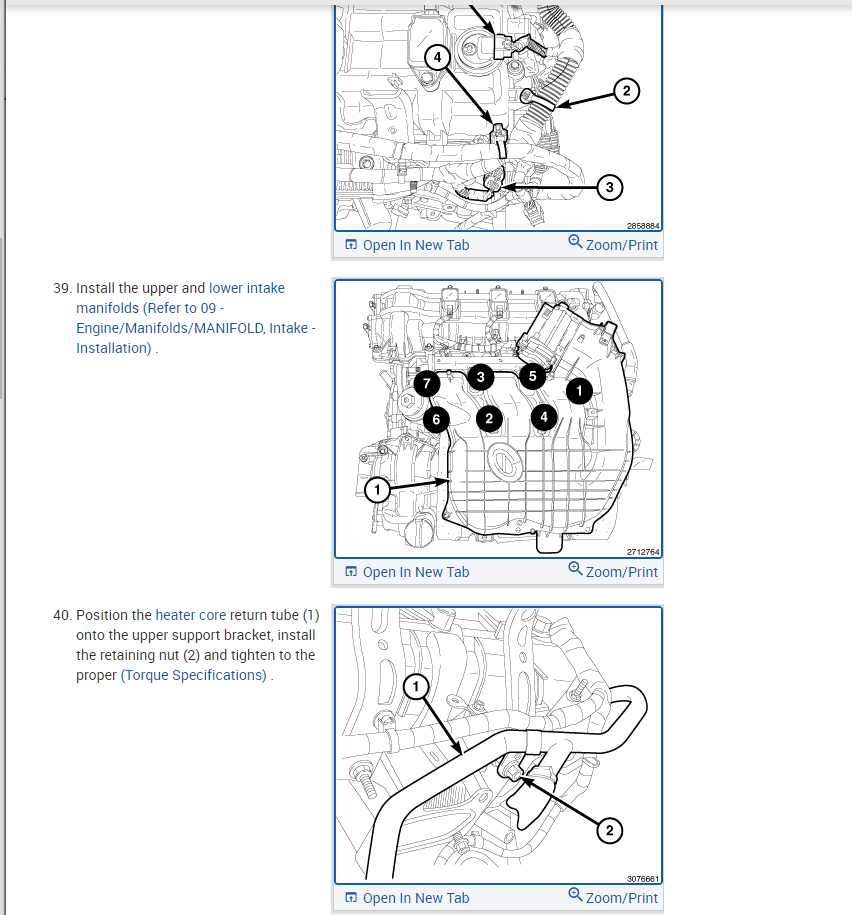 4
2
3
2858884
Open In New Tab
Zoom/Print

39. Install the upper and lower intake manifolds (Refer to 09 - Engine/Manifolds/MANIFOLD, Intake - Installation) .

7
3
5
1
6
2
4
1
2712764
Open In New Tab
Zoom/Print

40. Position the heater core return tube (1) onto the upper support bracket, install the retaining nut (2) and tighten to the proper (Torque Specifications) .

1
2
3076661
Open In New Tab
Zoom/Print