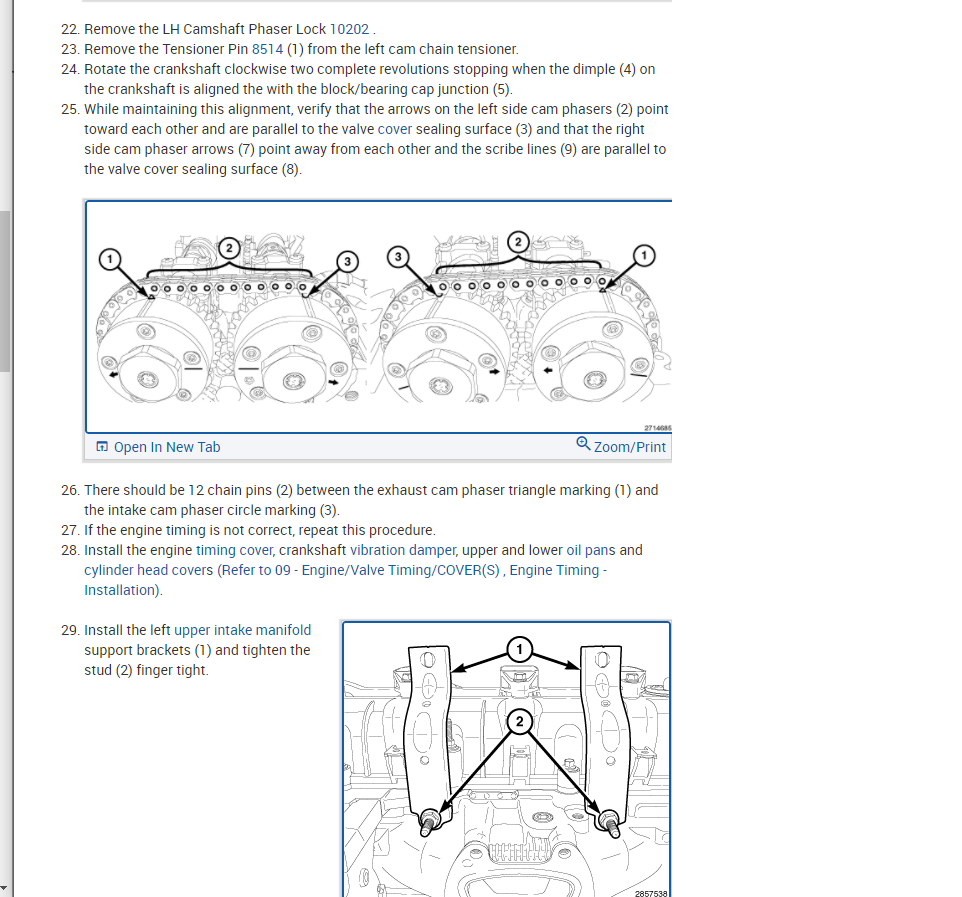 22. Remove the LH Camshaft Phaser Lock 10202 .
23. Remove the Tensioner Pin 8514 (1) from the left cam chain tensioner.
24. Rotate the crankshaft clockwise two complete revolutions stopping when the dimple (4) on the crankshaft is aligned the with the block/bearing cap junction (5).
25. While maintaining this alignment, verify that the arrows on the left side cam phasers (2) point toward each other and are parallel to the valve cover sealing surface (3) and that the right side cam phaser arrows (7) point away from each other and the scribe lines (9) are parallel to the valve cover sealing surface (8).

1 2 3 3 2 1

2714685

Open In New Tab

Zoom/Print

26. There should be 12 chain pins (2) between the exhaust cam phaser triangle marking (1) and the intake cam phaser circle marking (3).
27. If the engine timing is not correct, repeat this procedure.
28. Install the engine timing cover, crankshaft vibration damper, upper and lower oil pans and cylinder head covers (Refer to 09 - Engine/Valve Timing/COVER(S) , Engine Timing - Installation).

29. Install the left upper intake manifold support brackets (1) and tighten the stud (2) finger tight.

1 2

2857538