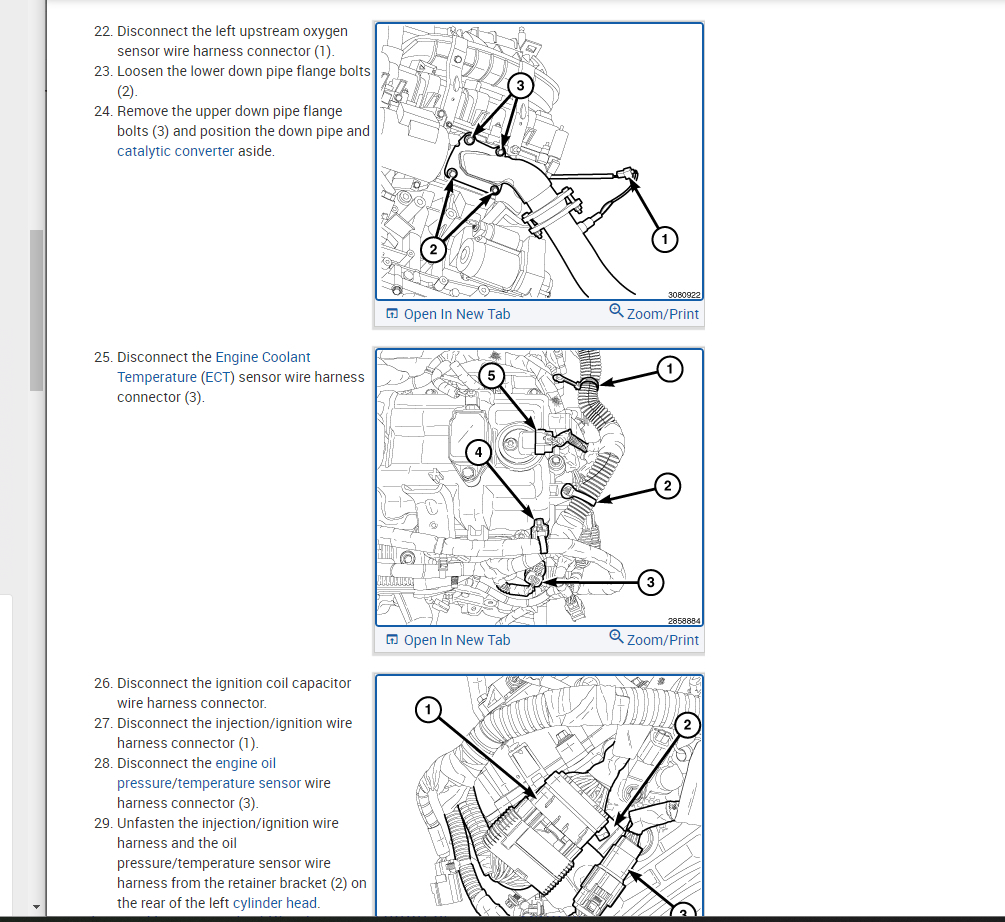 22. Disconnect the left upstream oxygen sensor wire harness connector (1).
23. Loosen the lower down pipe flange bolts (2).
24. Remove the upper down pipe flange bolts (3) and position the down pipe and catalytic converter aside.

3
2
1
3080922

Open In New Tab
Zoom/Print

25. Disconnect the Engine Coolant Temperature (ECT) sensor wire harness connector (3).

5
1
4
2
3
2858884

Open In New Tab
Zoom/Print

26. Disconnect the ignition coil capacitor wire harness connector.
27. Disconnect the injection/ignition wire harness connector (1).
28. Disconnect the engine oil pressure/temperature sensor wire harness connector (3).
29. Unfasten the injection/ignition wire harness and the oil pressure/temperature sensor wire harness from the retainer bracket (2) on the rear of the left cylinder head.

1
2
3