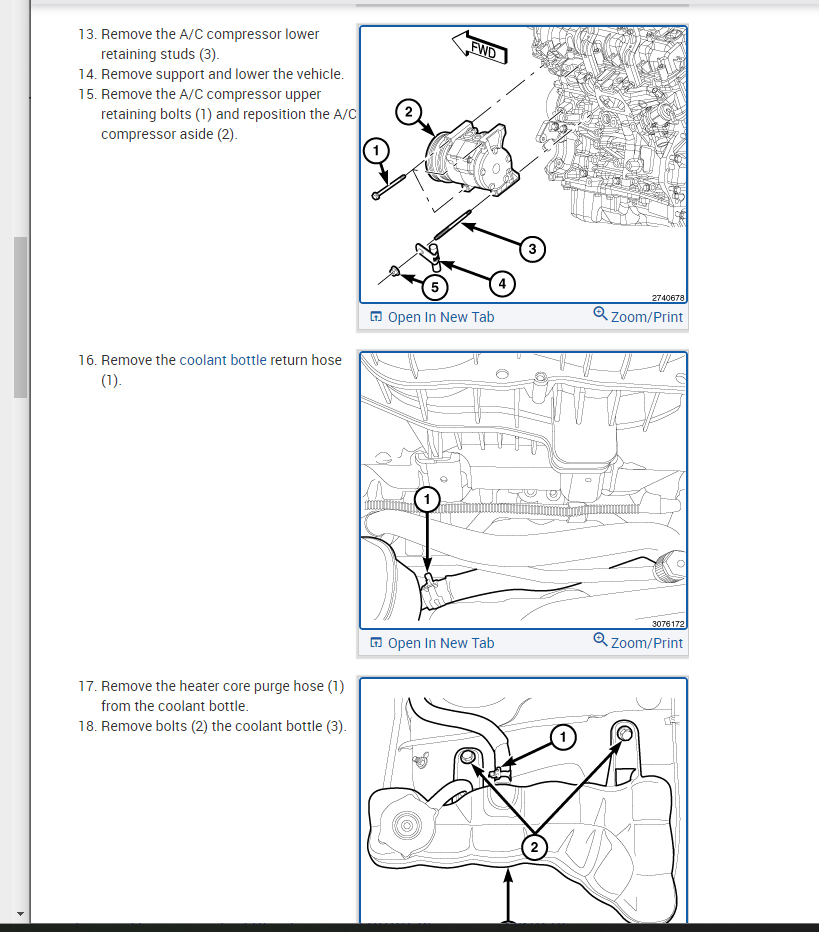 13. Remove the A/C compressor lower retaining studs (3).
14. Remove support and lower the vehicle.
15. Remove the A/C compressor upper retaining bolts (1) and reposition the A/C compressor aside (2).

FWD
2
1
3
4
5
2740678

Open In New Tab
Zoom/Print

16. Remove the coolant bottle return hose (1).

1
3076172

Open In New Tab
Zoom/Print

17. Remove the heater core purge hose (1) from the coolant bottle.
18. Remove bolts (2) the coolant bottle (3).

1
2