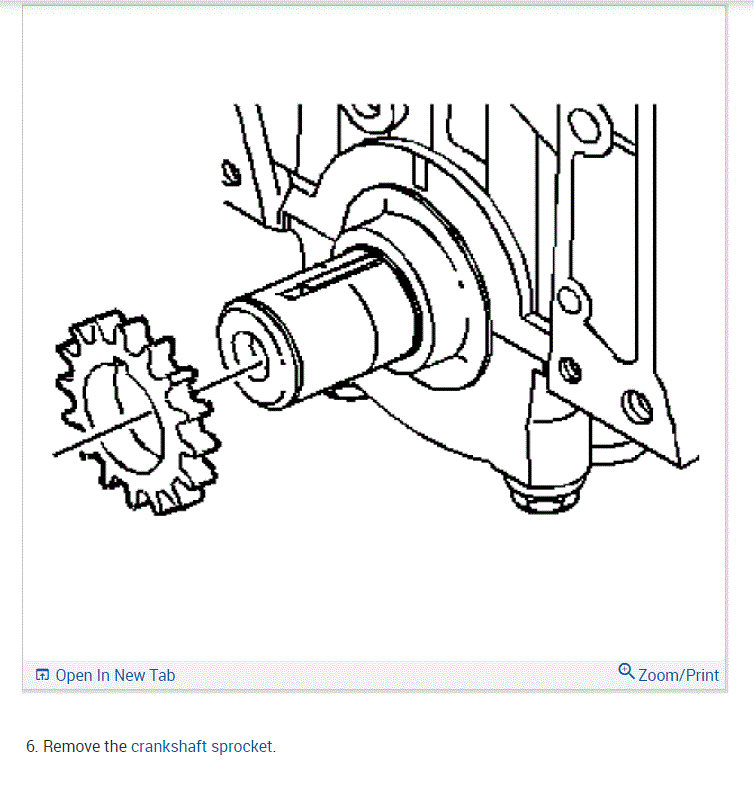 Open In New Tab

Zoom/Print

6. Remove the crankshaft sprocket.