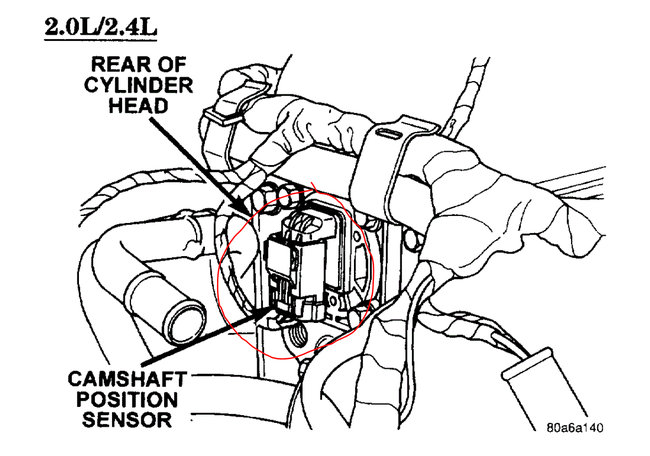 2.0L/2.4L

REAR OF CYLINDER HEAD

CAMSHAFT POSITION SENSOR

80a6a140