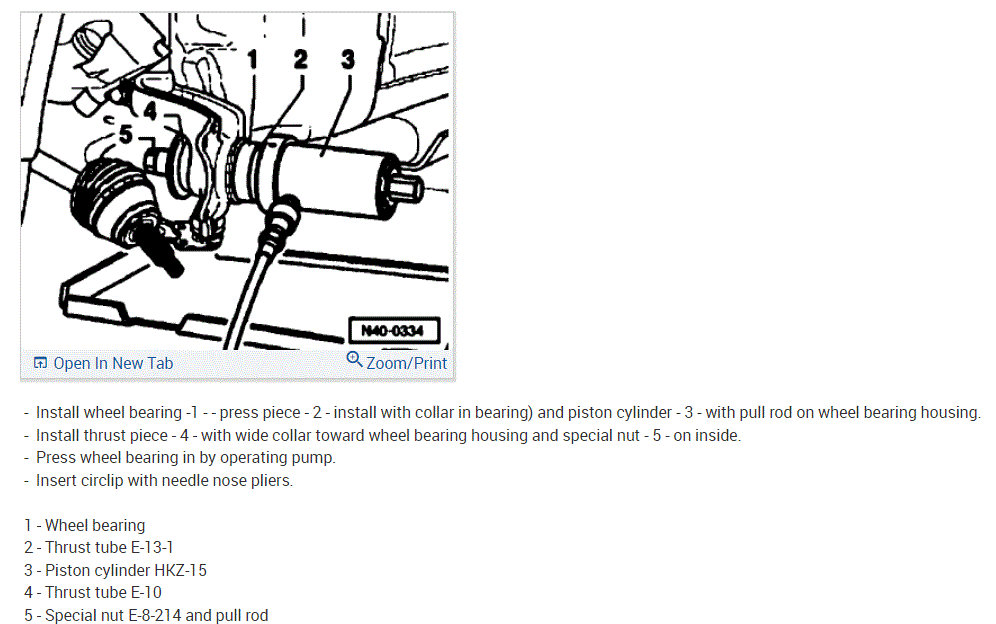 1 2 3
4
5
N40-0334

Open In New Tab
Zoom/Print

- Install wheel bearing -1 - - press piece - 2 - install with collar in bearing) and piston cylinder - 3 - with pull rod on wheel bearing housing.
- Install thrust piece - 4 - with wide collar toward wheel bearing housing and special nut - 5 - on inside.
- Press wheel bearing in by operating pump.
- Insert circlip with needle nose pliers.

1 - Wheel bearing
2 - Thrust tube E-13-1
3 - Piston cylinder HKZ-15
4 - Thrust tube E-10
5 - Special nut E-8-214 and pull rod