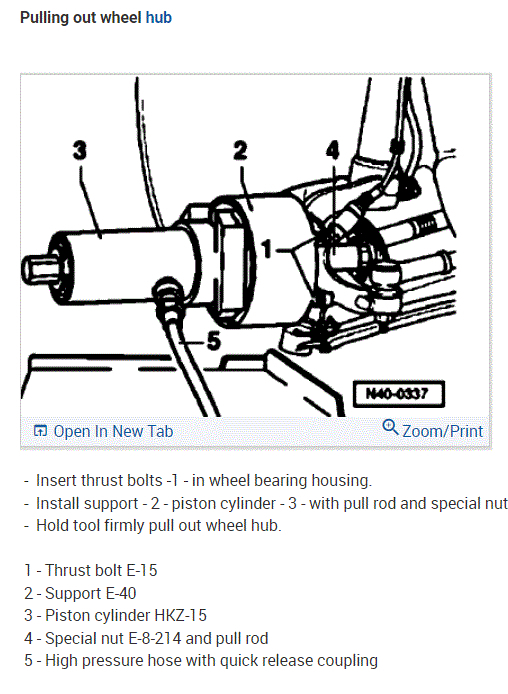 Pulling out wheel hub

3
2
4
1
5
N40-0337

Open In New Tab
Zoom/Print

- Insert thrust bolts -1 - in wheel bearing housing.
- Install support - 2 - piston cylinder - 3 - with pull rod and special nut
- Hold tool firmly pull out wheel hub.

1 - Thrust bolt E-15
2 - Support E-40
3 - Piston cylinder HKZ-15
4 - Special nut E-8-214 and pull rod
5 - High pressure hose with quick release coupling