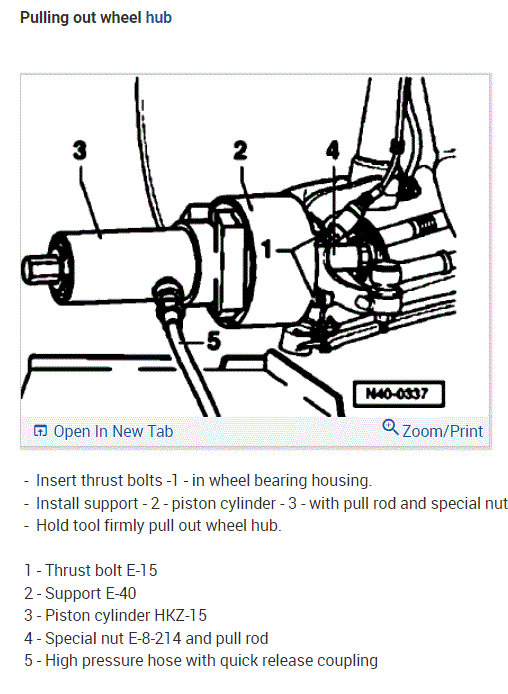 Pulling out wheel hub

3

2

4

1

5

N40-0337

Open In New Tab

Zoom/Print

- Insert thrust bolts -1 - in wheel bearing housing.
- Install support - 2 - piston cylinder - 3 - with pull rod and special nut
- Hold tool firmly pull out wheel hub.

1 - Thrust bolt E-15
2 - Support E-40
3 - Piston cylinder HKZ-15
4 - Special nut E-8-214 and pull rod
5 - High pressure hose with quick release coupling