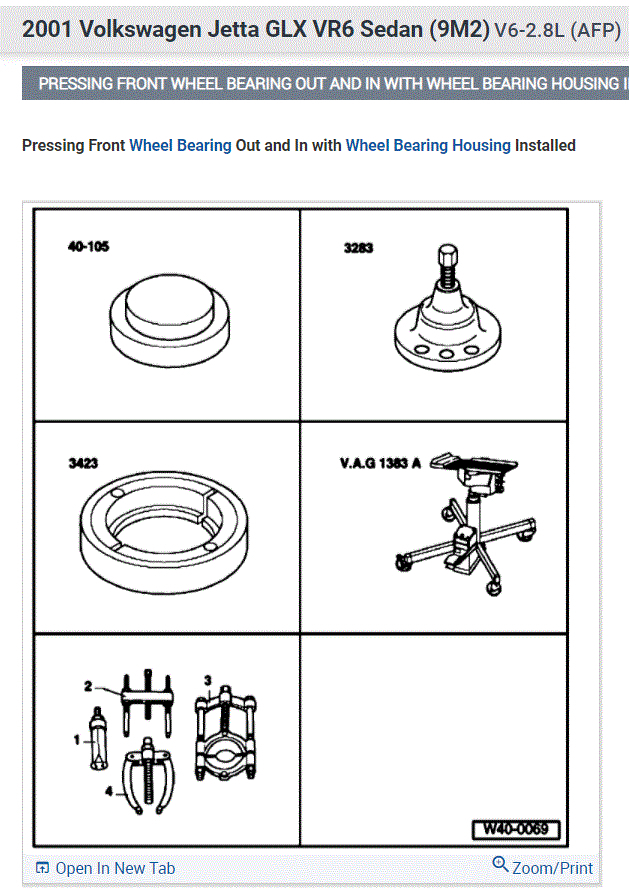 2001 Volkswagen Jetta GLX VR6 Sedan (9M2) V6-2.8L (AFP)

PRESSING FRONT WHEEL BEARING OUT AND IN WITH WHEEL BEARING HOUSING I

Pressing Front Wheel Bearing Out and In with Wheel Bearing Housing Installed

40-105

3283

3423

V.A.G 1383 A

2

3

1

4

W40-0069

Open In New Tab

Zoom/Print