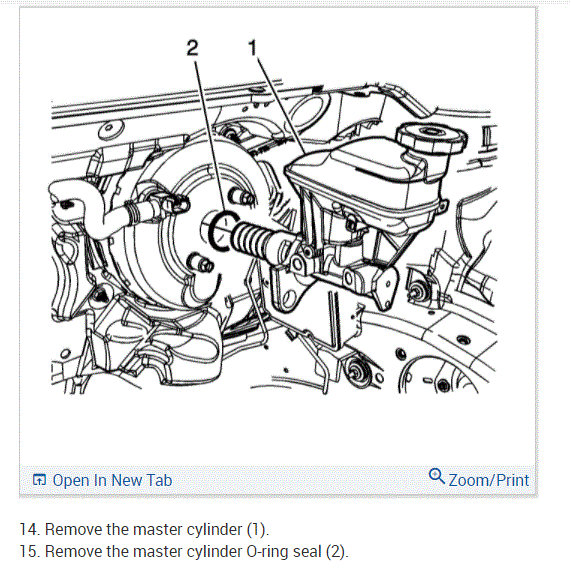 2
1

Open In New Tab
Zoom/Print

14. Remove the master cylinder (1).
15. Remove the master cylinder O-ring seal (2).