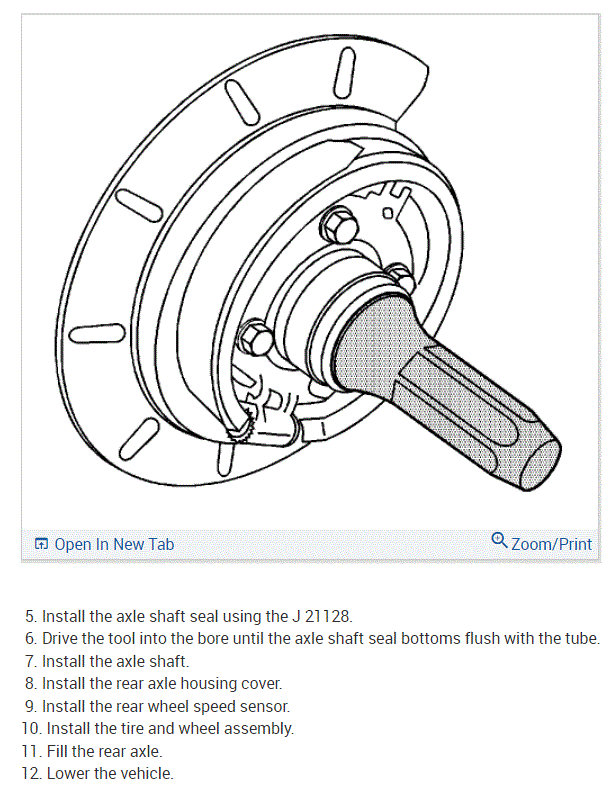 Open In New Tab
Zoom/Print

5. Install the axle shaft seal using the J 21128.
6. Drive the tool into the bore until the axle shaft seal bottoms flush with the tube.
7. Install the axle shaft.
8. Install the rear axle housing cover.
9. Install the rear wheel speed sensor.
10. Install the tire and wheel assembly.
11. Fill the rear axle.
12. Lower the vehicle.